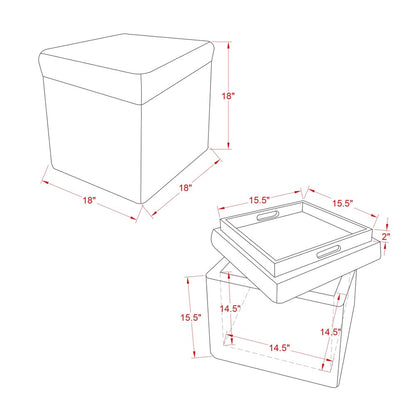 18"
18"
18"
15.5"
15.5"
2"
15.5"
14.5"
14.5"
14.5"