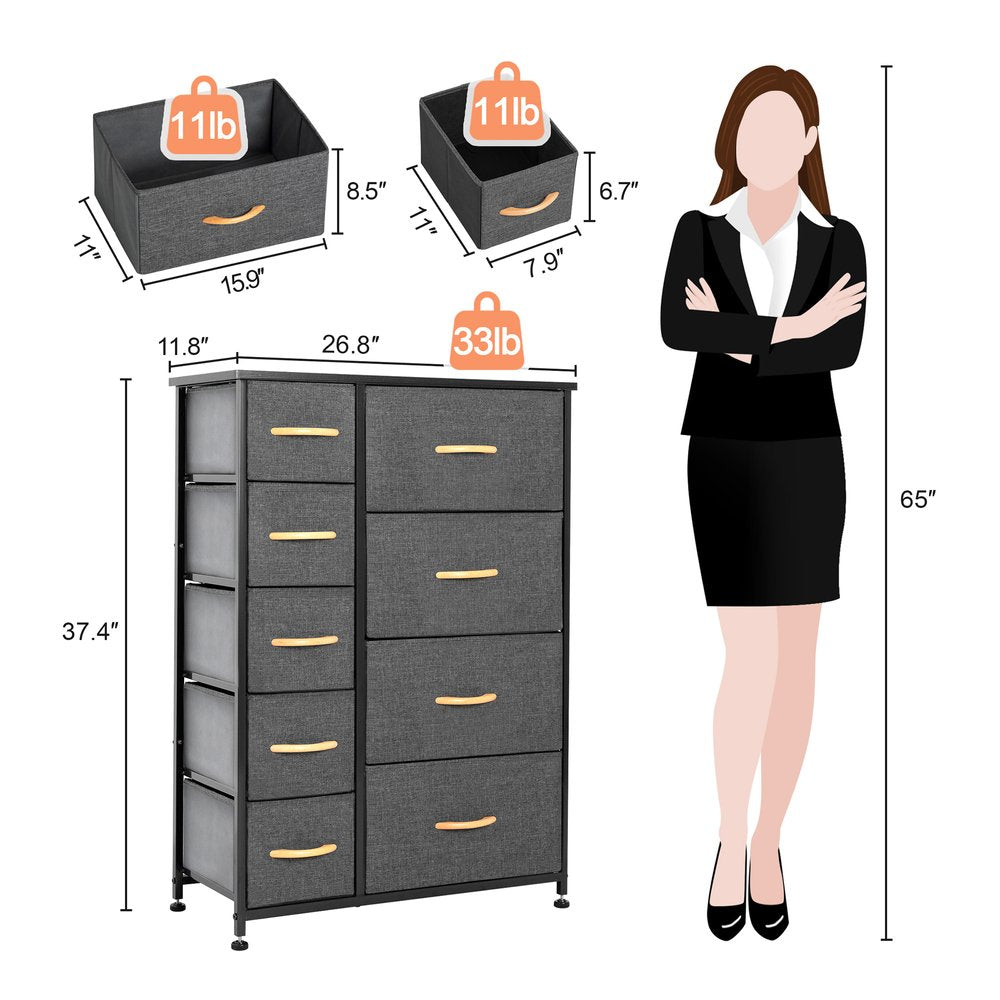 11lb
8.5″
11″
15.9″
11lb
6.7″
11″
7.9″
11.8″
26.8″
33lb
37.4″
65″