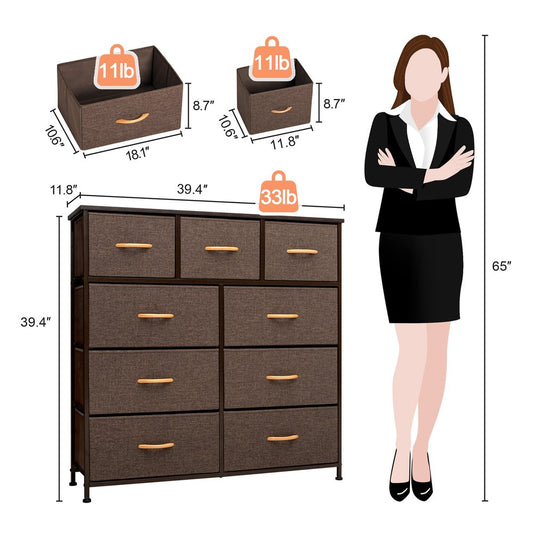 11lb
8.7″
10.6″
18.1″

11lb
8.7″
10.6″
11.8″

11.8″
39.4″
33lb
39.4″

65″