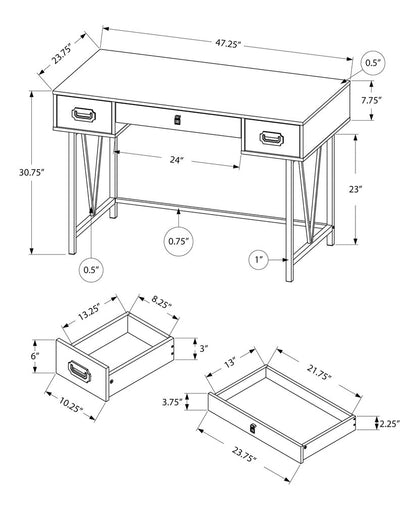 23.75"
47.25"
0.5"
7.75"
30.75"
24"
23"
0.75"
0.5"
1"
13.25"
8.25"
6"
3"
10.25"
13"
21.75"
3.75"
2.25"
23.75"