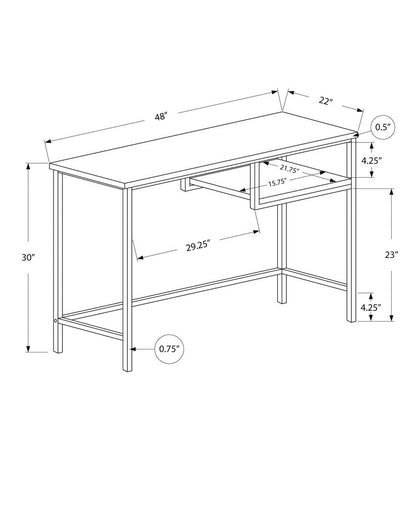 48"

22"

0.5"

4.25"

21.75"

15.75"

30"

29.25"

23"

4.25"

0.75"