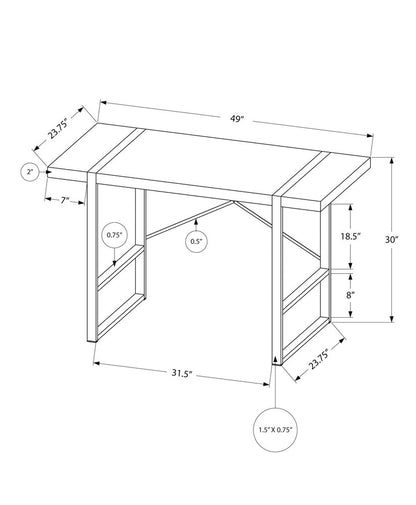 23.75"
49"
2"
7"
0.75"
0.5"
18.5"
30"
8"
31.5"
23.75"
1.5" X 0.75"